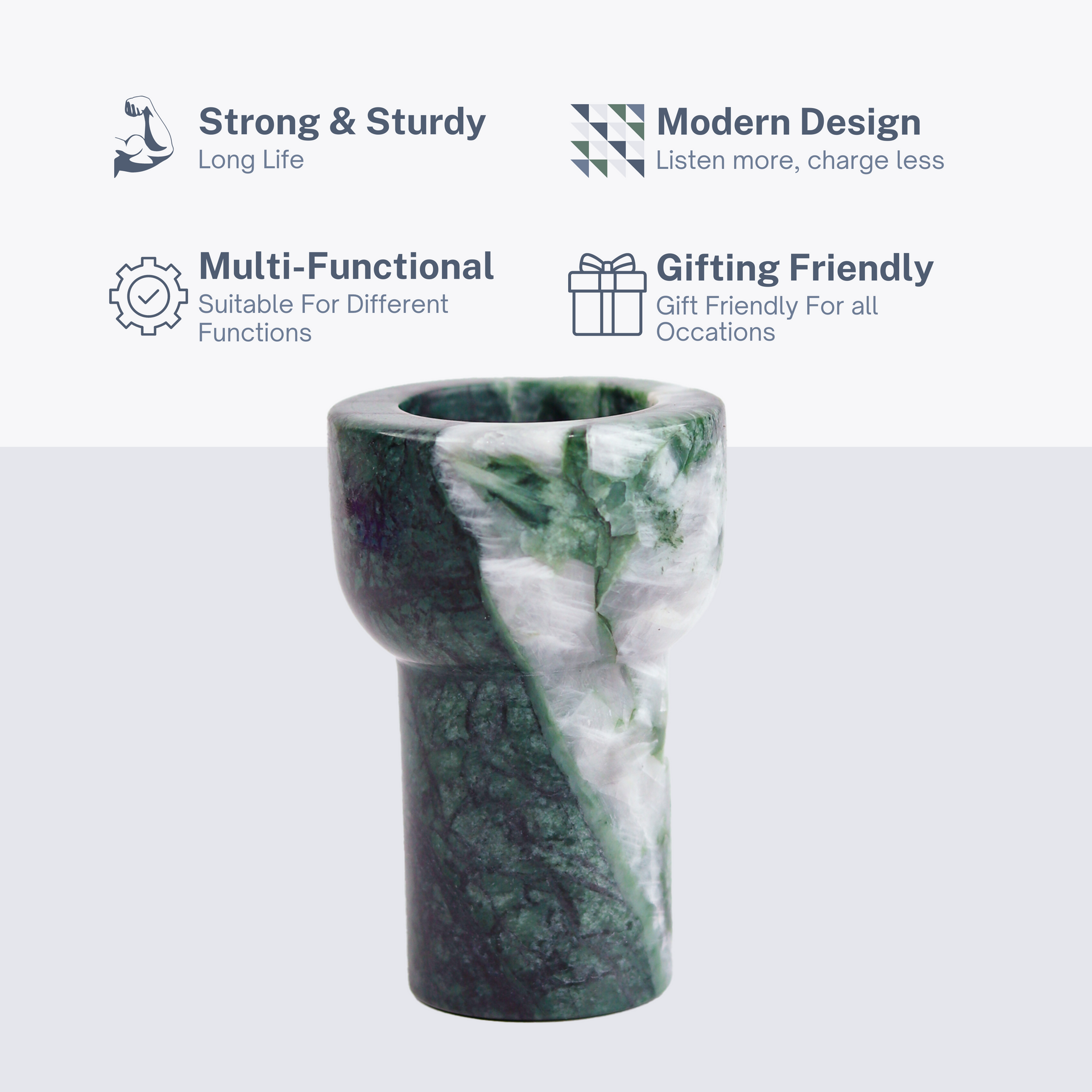 Strong & Sturdy
Long Life

Modern Design
Listen more, charge less

Multi-Functional
Suitable For Different Functions

Gifting Friendly
Gift Friendly For all Occations